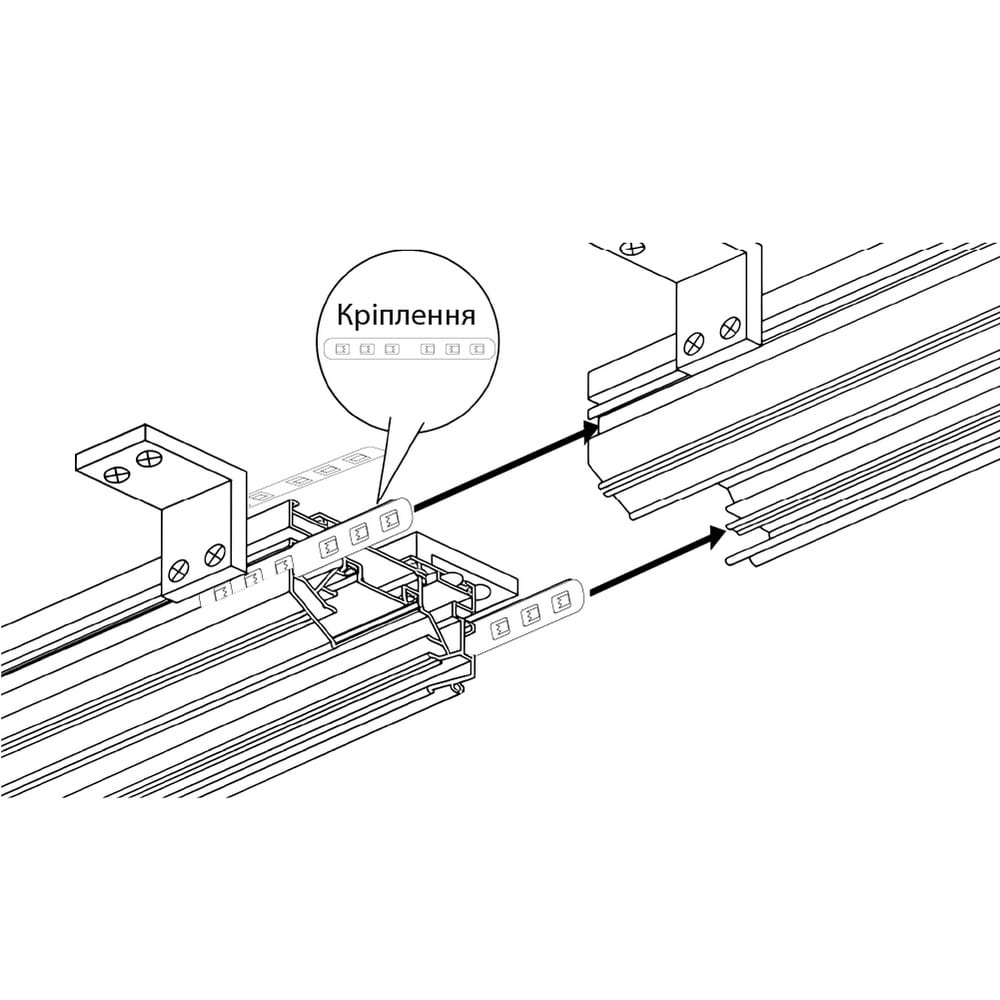 Кріплення