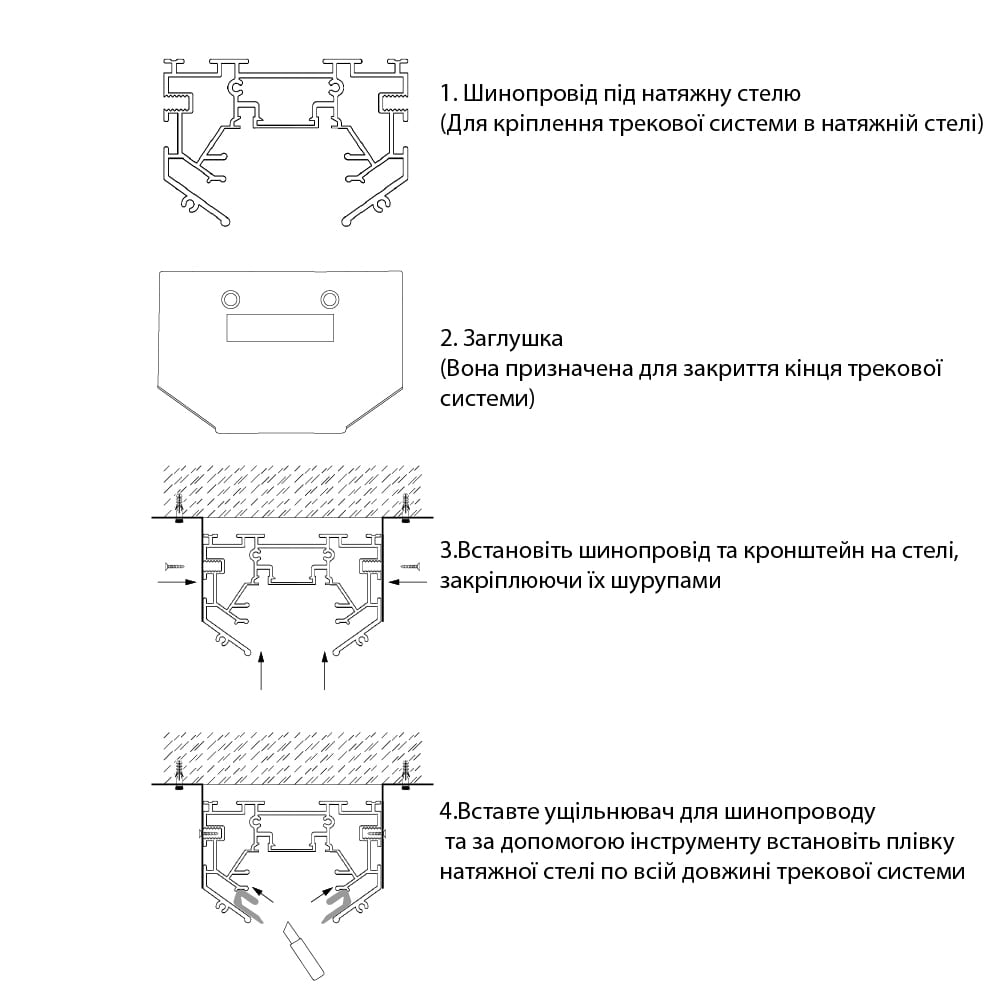 1. Шинопровід під натяжну стелю
(Для кріплення трекової системи в натяжній стелі)

2. Заглушка
(Вона призначена для закриття кінця трекової системи)

3.Встановіть шинопровід та кронштейн на стелі, закріплюючи їх шурупами

4.Вставте ущільнювач для шинопроводу та за допомогою інструменту встановіть плівку натяжної стелі по всій довжині трекової системи