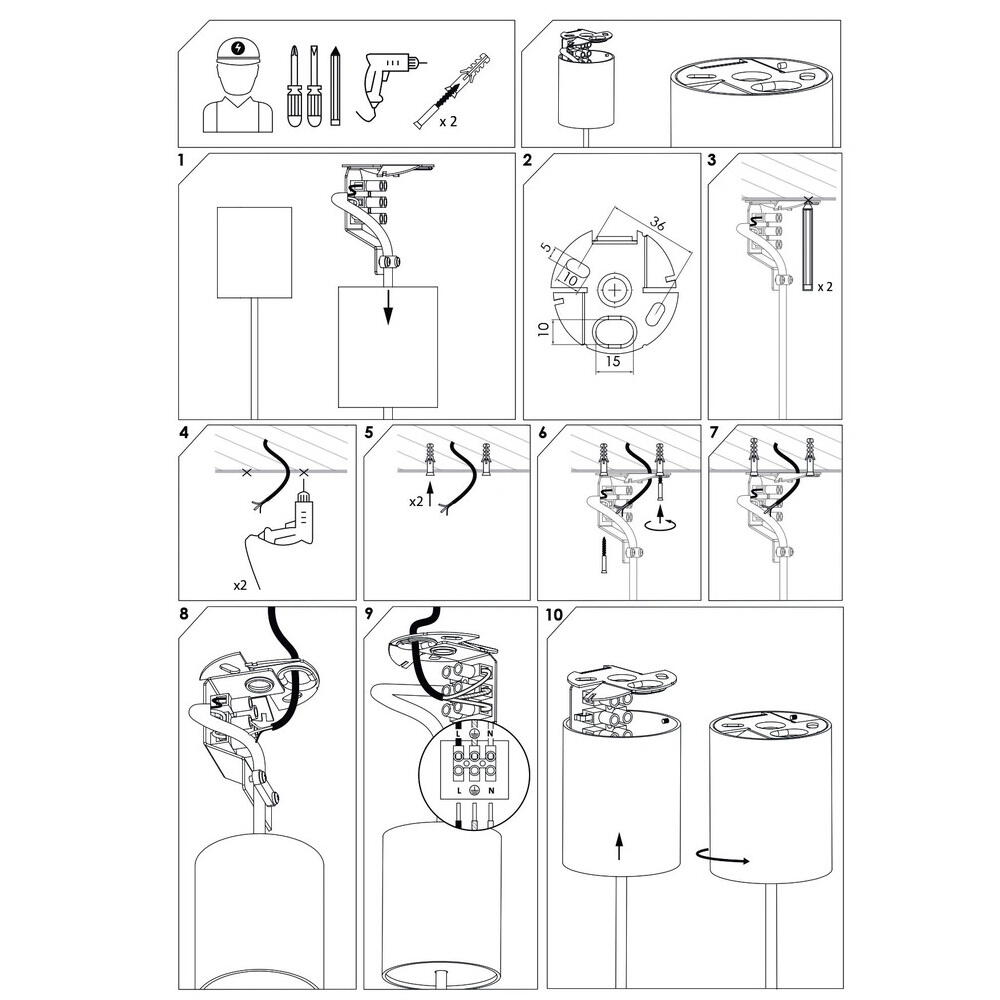 x 2

1

2

36
5
10
10
15

3

x 2

4

x2

5

x2

6

7

8

9

L N
L N

10